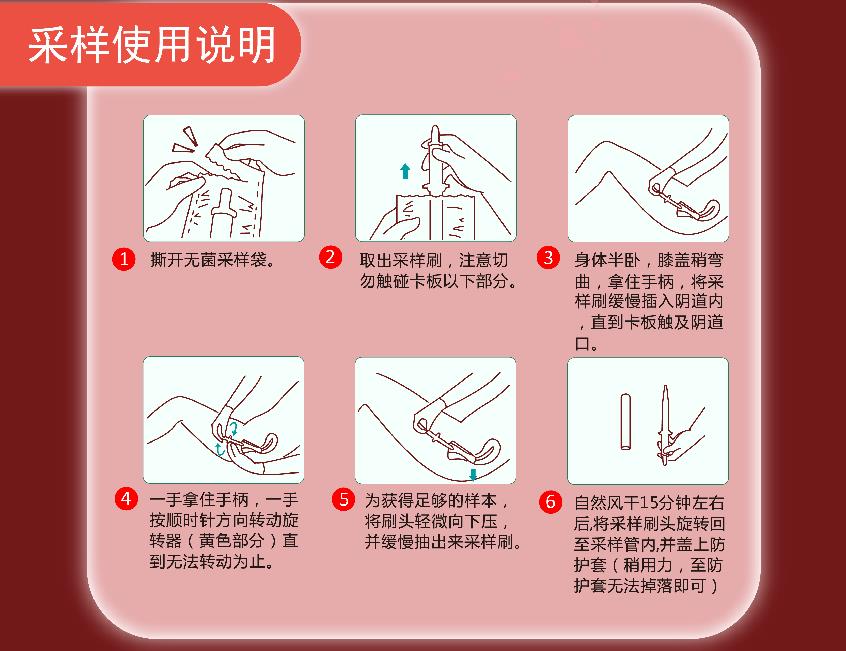 采样使用说明

1 撕开无菌采样袋。

2 取出采样刷，注意切勿触碰卡板以下部分。

3 身体半卧，膝盖稍弯曲，拿住手柄，将采样刷缓慢插入阴道内，直到卡板触及阴道口。

4 一手拿住手柄，一手按顺时针方向转动旋转器（黄色部分）直到无法转动为止。

5 为获得足够的样本，将刷头轻微向下压，并缓慢抽出来采样刷。

6 自然风干15分钟左右后,将采样刷头旋转回至采样管内,并盖上防护套（稍用力，至防护套无法掉落即可）