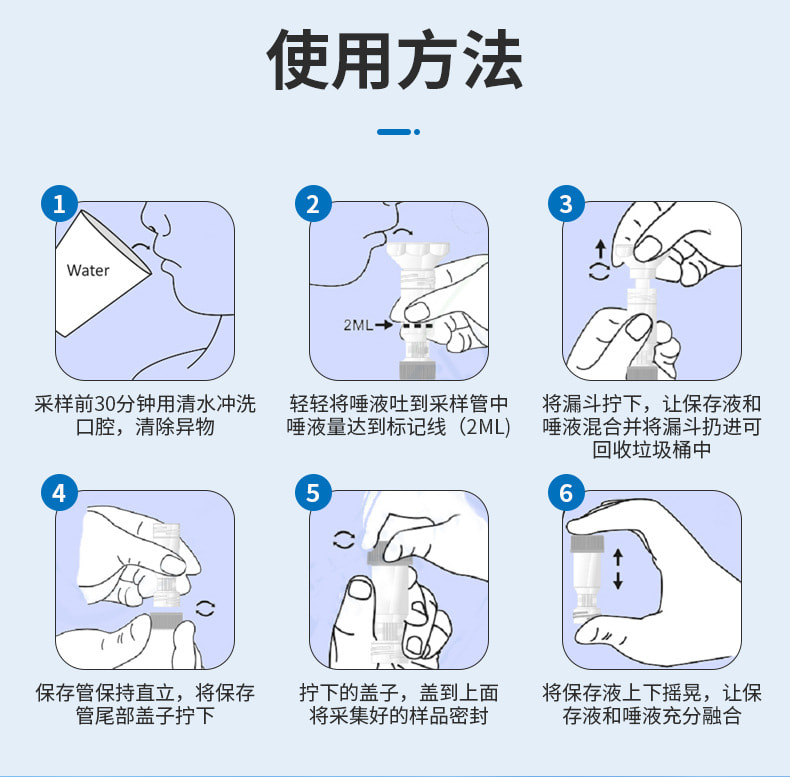 使用方法

1
Water
采样前30分钟用清水冲洗口腔，清除异物

2
2ML
轻轻将唾液吐到采样管中唾液量达到标记线（2ML）

3
将漏斗拧下，让保存液和唾液混合并将漏斗扔进可回收垃圾桶中

4
保存管保持直立，将保存管尾部盖子拧下

5
拧下的盖子，盖到上面将采集好的样品密封

6
将保存液上下摇晃，让保存液和唾液充分融合